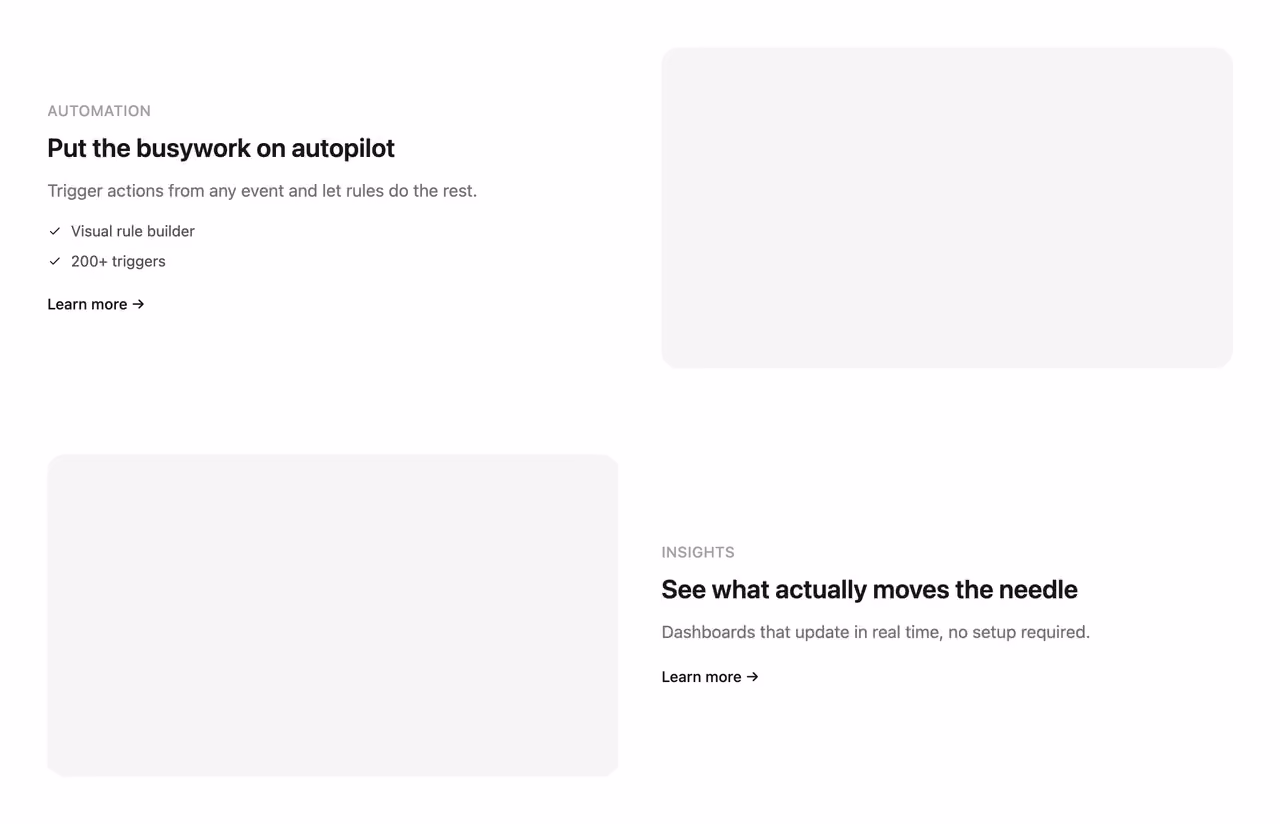 AUTOMATION

Put the busywork on autopilot

Trigger actions from any event and let rules do the rest.

✓ Visual rule builder
✓ 200+ triggers

Learn more →

INSIGHTS

See what actually moves the needle

Dashboards that update in real time, no setup required.

Learn more →